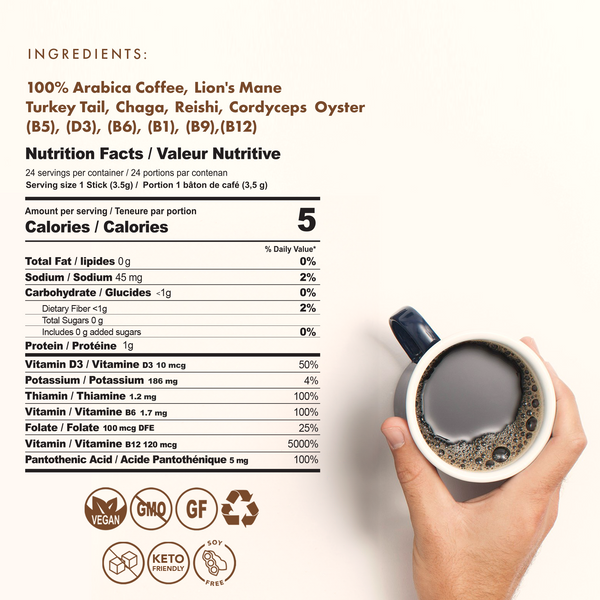 INGREDIENTS:

100% Arabica Coffee, Lion's Mane Turkey Tail, Chaga, Reishi, Cordyceps Oyster (B5), (D3), (B6), (B1), (B9),(B12)

Nutrition Facts / Valeur Nutritive

24 servings per container / 24 portions par contenan
Serving size 1 Stick (3.5g) / Portion 1 bâton de café (3,5 g)

Amount per serving / Teneure par portion
Calories / Calories 5

| | % Daily Value* |
|---|---|
| Total Fat / lipides 0g | 0% |
| Sodium / Sodium 45 mg | 2% |
| Carbohydrate / Glucides <1g | 0% |
| Dietary Fiber <1g | 2% |
| Total Sugars 0 g | |
| Includes 0 g added sugars | 0% |
| Protein / Protéine 1g | |
| Vitamin D3 / Vitamine D3 10 mcg | 50% |
| Potassium / Potassium 186 mg | 4% |
| Thiamin / Thiamine 1.2 mg | 100% |
| Vitamin / Vitamine B6 1.7 mg | 100% |
| Folate / Folate 100 mcg DFE | 25% |
| Vitamin / Vitamine B12 120 mcg | 5000% |
| Pantothenic Acid / Acide Pantothénique 5 mg | 100% |

VEGAN GMO GF

KETO FRIENDLY SOY FREE